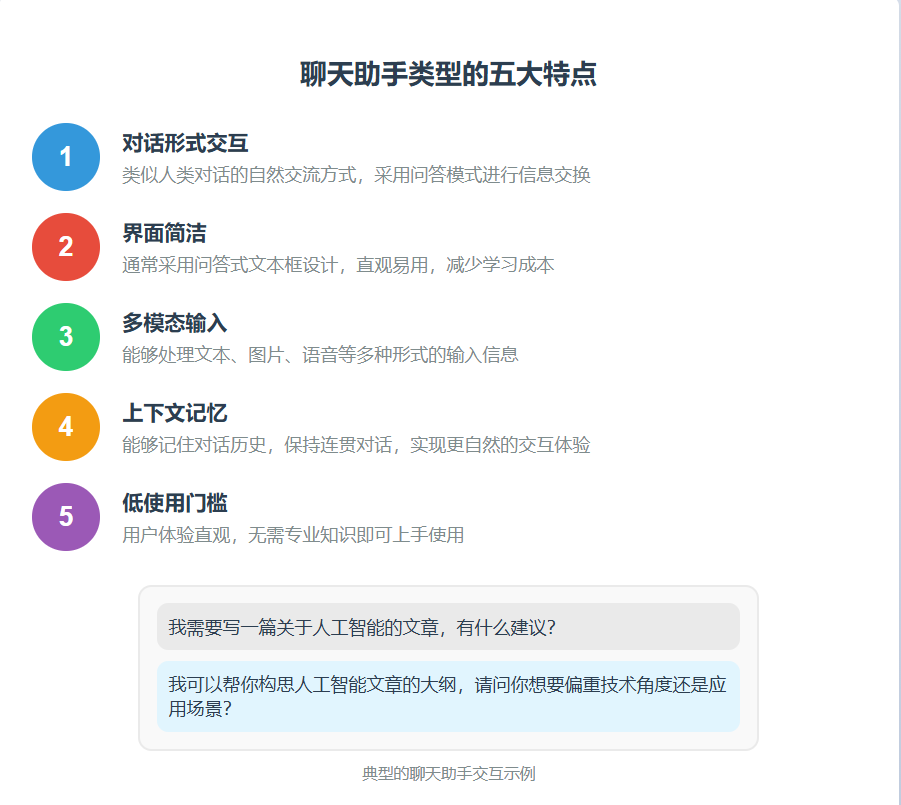 聊天助手类型的五大特点

1
对话形式交互
类似人类对话的自然交流方式，采用问答模式进行信息交换

2
界面简洁
通常采用问答式文本框设计，直观易用，减少学习成本

3
多模态输入
能够处理文本、图片、语音等多种形式的输入信息

4
上下文记忆
能够记住对话历史，保持连贯对话，实现更自然的交互体验

5
低使用门槛
用户体验直观，无需专业知识即可上手使用

我需要写一篇关于人工智能的文章，有什么建议？

我可以帮你构思人工智能文章的大纲，请问你想要偏重技术角度还是应用场景？

典型的聊天助手交互示例